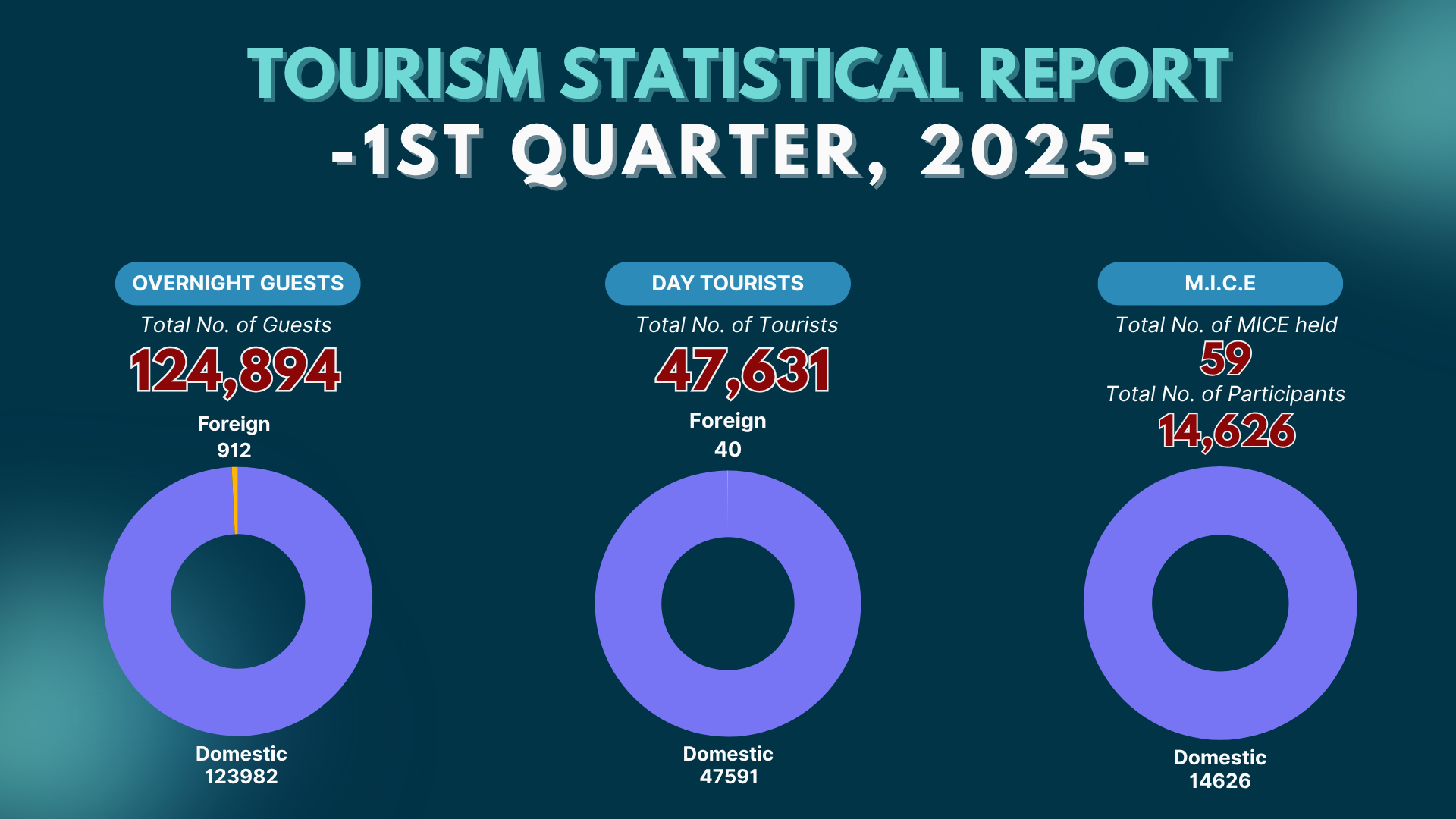 TOURISM STATISTICAL REPORT
-1ST QUARTER, 2025-

OVERNIGHT GUESTS
Total No. of Guests
124,894
Foreign
912
Domestic
123982

DAY TOURISTS
Total No. of Tourists
47,631
Foreign
40
Domestic
47591

M.I.C.E
Total No. of MICE held
59
Total No. of Participants
14,626
Domestic
14626